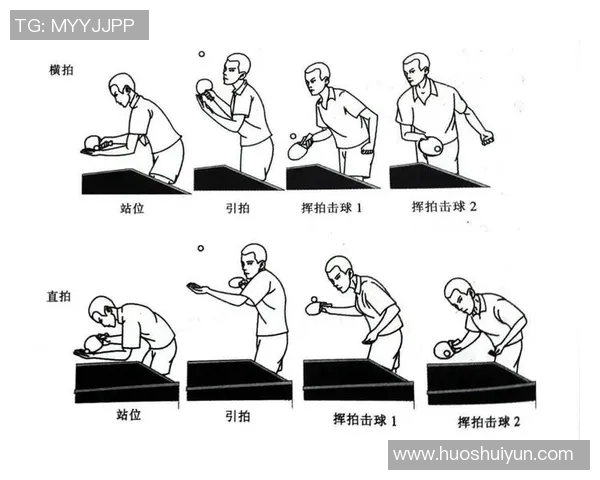 TG: MYYJJPP

横拍

站位

引拍

挥拍击球 1

挥拍击球 2

直拍

站位

引拍

挥拍击球 1

挥拍击球 2

www.huoshuiyun.com